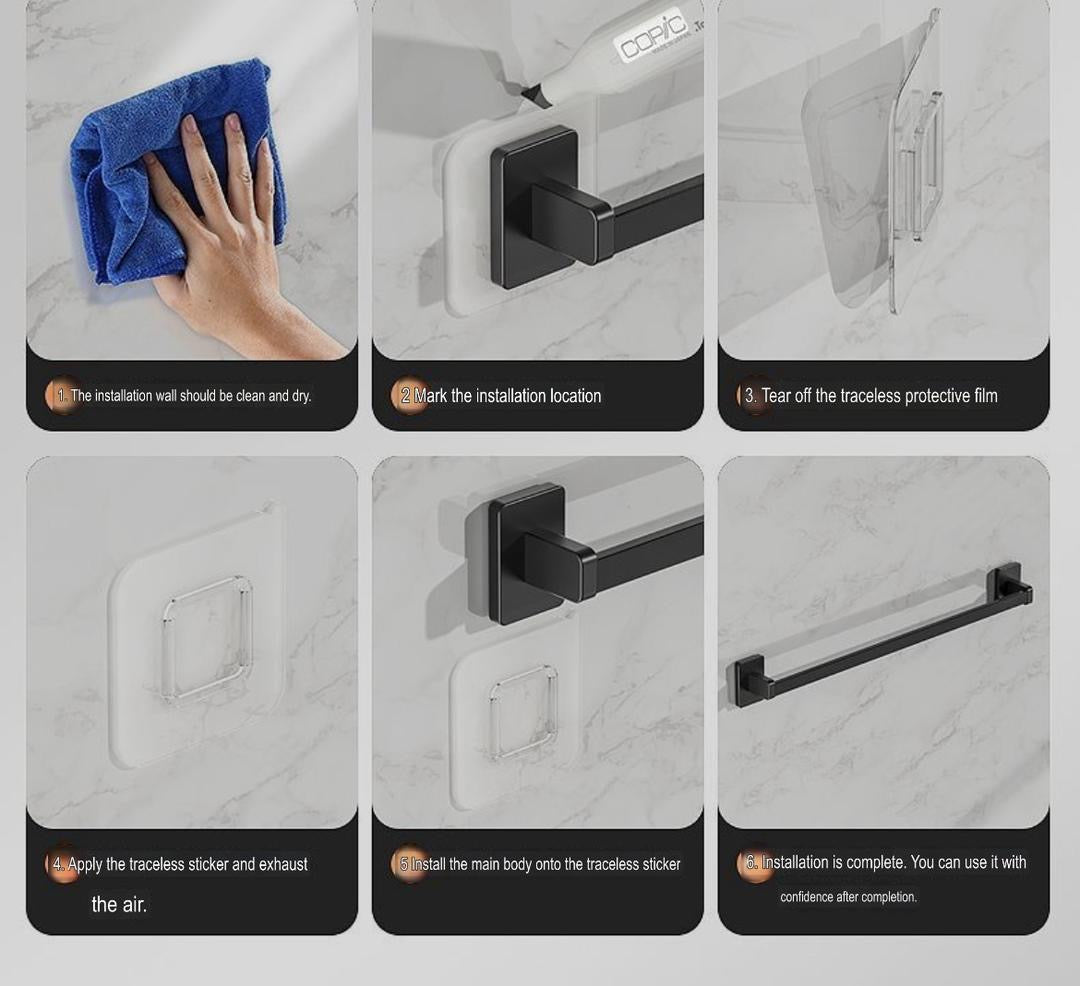 COPIC

1. The installation wall should be clean and dry.

2 Mark the installation location

3. Tear off the traceless protective film

4. Apply the traceless sticker and exhaust the air.

5 Install the main body onto the traceless sticker

6. Installation is complete. You can use it with confidence after completion.